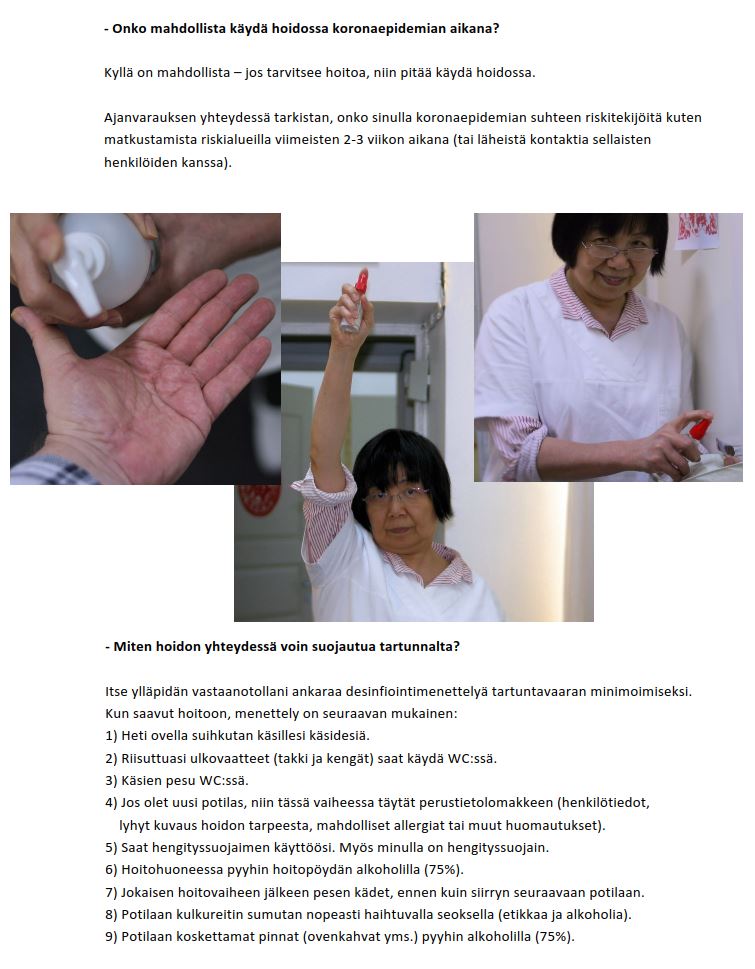 - Onko mahdollista käydä hoidossa koronaepidemian aikana?

Kyllä on mahdollista – jos tarvitsee hoitoa, niin pitää käydä hoidossa.

Ajanvarauksen yhteydessä tarkistan, onko sinulla koronaepidemian suhteen riskitekijöitä kuten matkustamista riskialueilla viimeisten 2-3 viikon aikana (tai läheistä kontaktia sellaisten henkilöiden kanssa).

- Miten hoidon yhteydessä voin suojautua tartunnalta?

Itse ylläpidän vastaanotollani ankaraa desinfiointimenettelyä tartuntavaaran minimoimiseksi. Kun saavut hoitoon, menettely on seuraavan mukainen:
1) Heti ovella suihkutan käsillesi käsidesiä.
2) Riisuttuasi ulkovaatteet (takki ja kengät) saat käydä WC:ssä.
3) Käsien pesu WC:ssä.
4) Jos olet uusi potilas, niin tässä vaiheessa täytät perustietolomakkeen (henkilötiedot, lyhyt kuvaus hoidon tarpeesta, mahdolliset allergiat tai muut huomautukset).
5) Saat hengityssuojaimen käyttöösi. Myös minulla on hengityssuojain.
6) Hoitohuoneessa pyyhin hoitopöydän alkoholilla (75%).
7) Jokaisen hoitovaiheen jälkeen pesen kädet, ennen kuin siirryn seuraavaan potilaan.
8) Potilaan kulkureitin sumutan nopeasti haihtuvalla seoksella (etikkaa ja alkoholia).
9) Potilaan koskettamat pinnat (ovenkahvat yms.) pyyhin alkoholilla (75%).